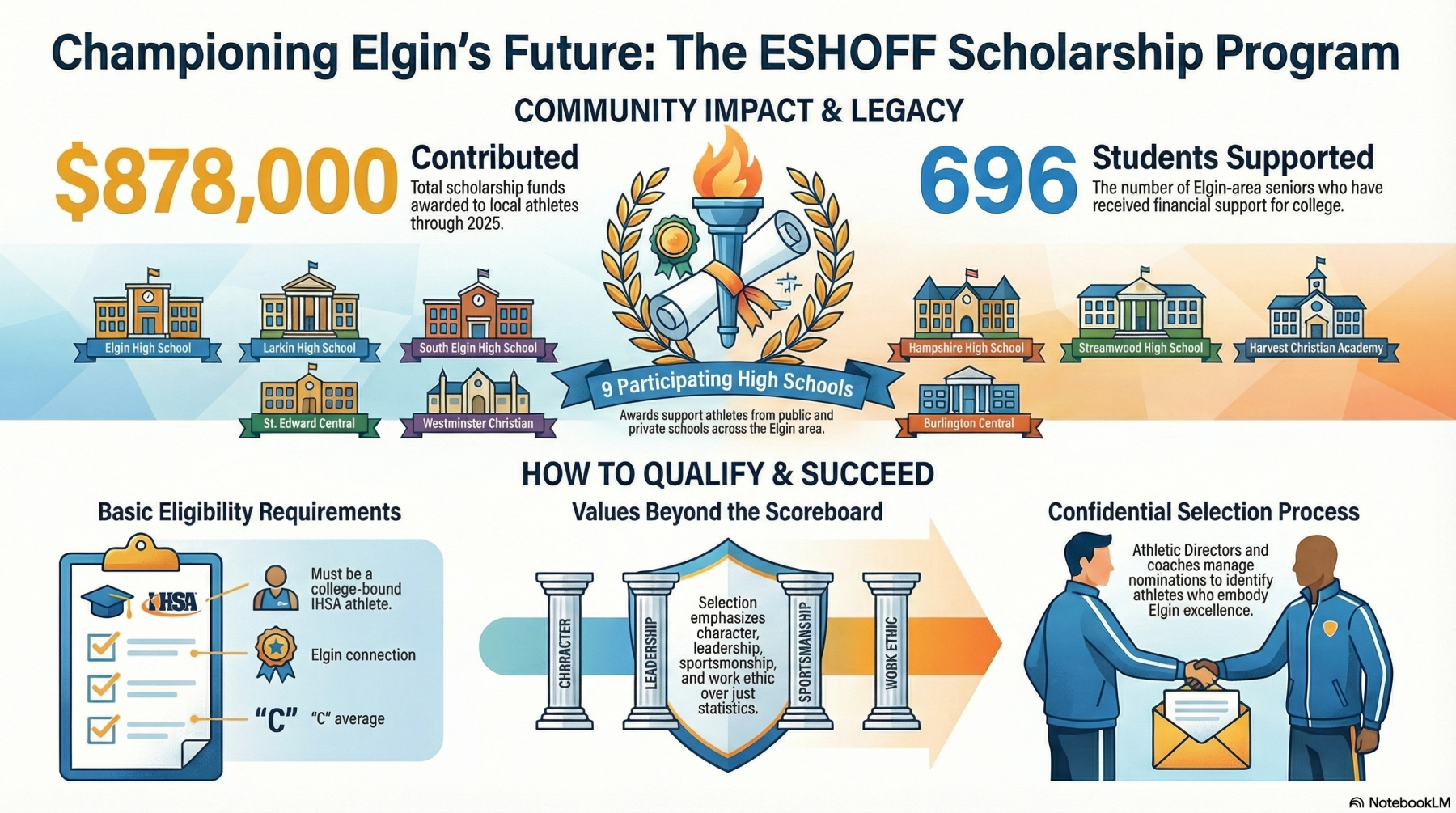 Championing Elgin's Future: The ESHOFF Scholarship Program

COMMUNITY IMPACT & LEGACY

$878,000 Contributed
Total scholarship funds awarded to local athletes through 2025.

696 Students Supported
The number of Elgin-area seniors who have received financial support for college.

Elgin High School
Larkin High School
South Elgin High School
St. Edward Central
Westminster Christian

9 Participating High Schools
Awards support athletes from public and private schools across the Elgin area.

Hampshire High School
Streamwood High School
Harvest Christian Academy
Burlington Central

HOW TO QUALIFY & SUCCEED

Basic Eligibility Requirements

IHSA

Must be a college-bound IHSA athlete.

Elgin connection

"C" "C" average

Values Beyond the Scoreboard

CHRRACTER
LEADERSHIP
Selection emphasizes character, leadership, sportsmonship, and work ethic over just statistics.
SPORTSMANSHIP
WORK ETHIC

Confidential Selection Process

Athletic Directors and coaches manage nominations to identify athletes who embody Elgin excellence.

NotebookLM